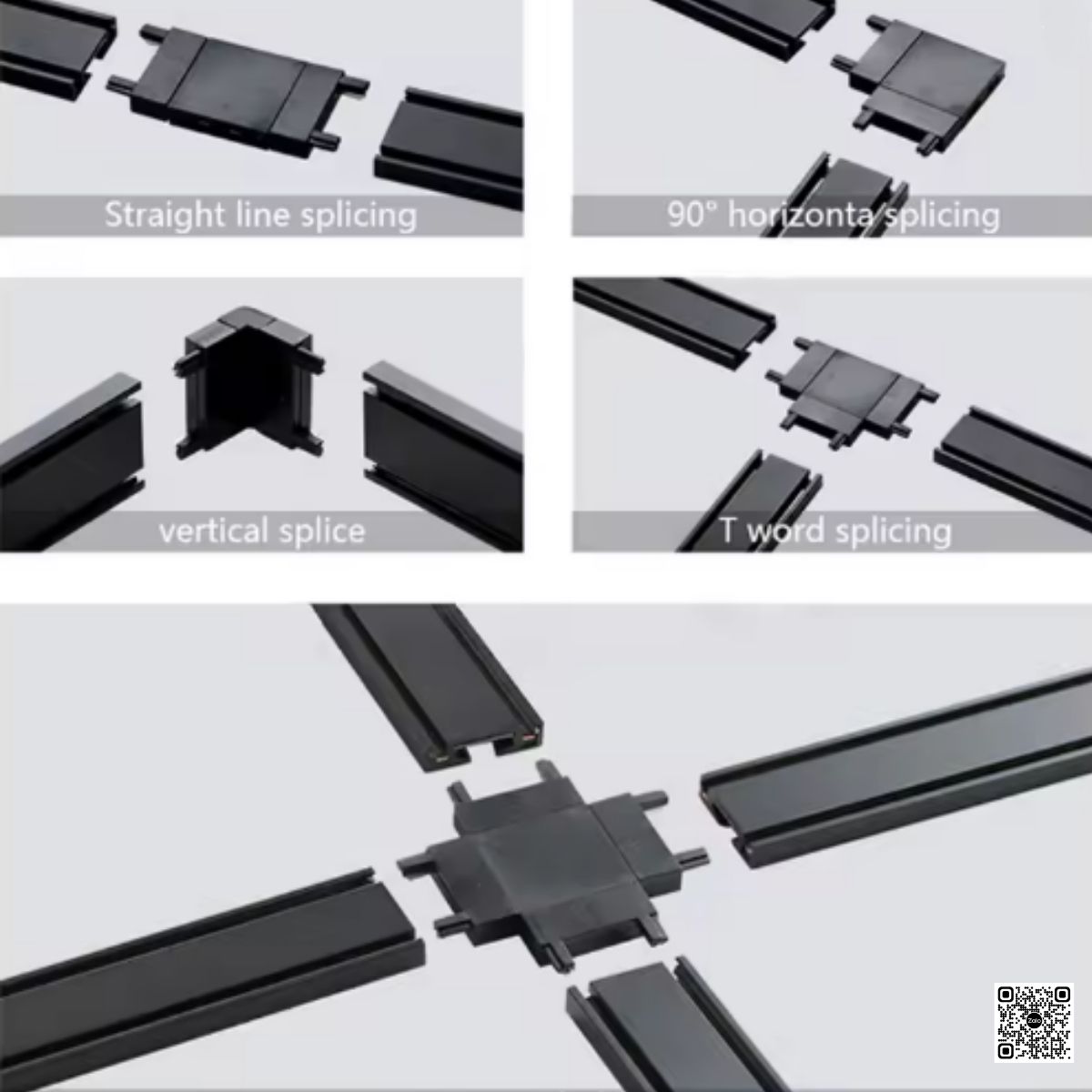 Straight line splicing

90° horizonta splicing

vertical splice

T word splicing